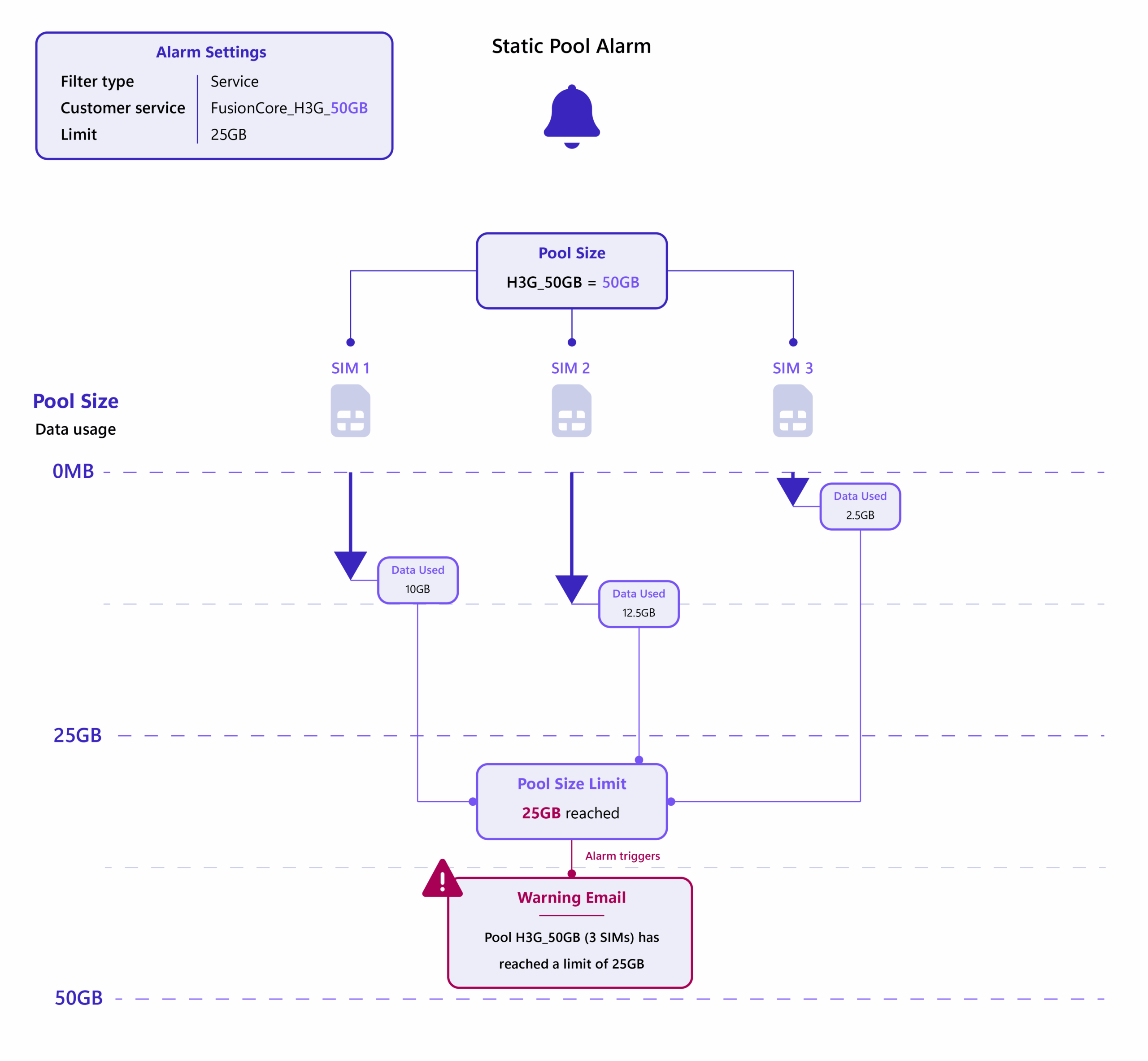 Alarm Settings

| Filter type | Service |
|---|---|
| Customer service | FusionCore_H3G_50GB |
| Limit | 25GB |

Static Pool Alarm

Pool Size

H3G_50GB = 50GB

SIM 1

SIM 2

SIM 3

Pool Size

Data usage

0MB

Data Used
2.5GB

Data Used
10GB

Data Used
12.5GB

25GB

Pool Size Limit

25GB reached

Alarm triggers

Warning Email

Pool H3G_50GB (3 SIMs) has reached a limit of 25GB

50GB